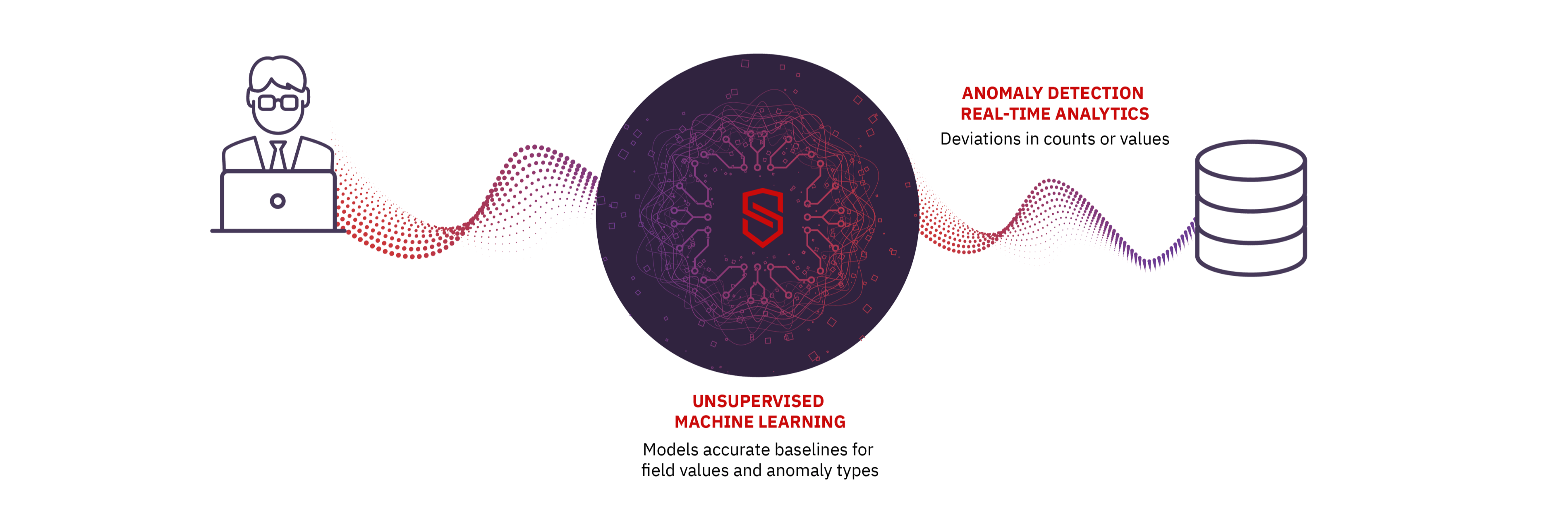 ANOMALY DETECTION
REAL-TIME ANALYTICS
Deviations in counts or values

UNSUPERVISED
MACHINE LEARNING
Models accurate baselines for field values and anomaly types